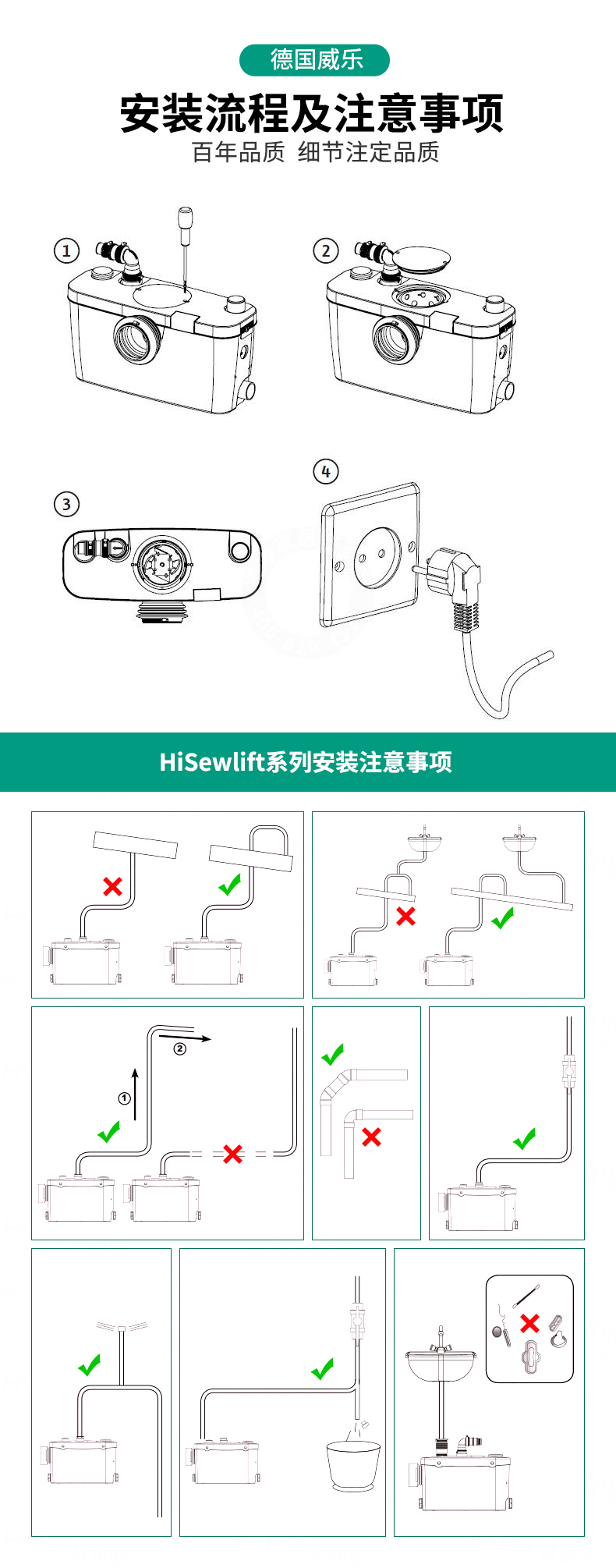 德国威乐

安装流程及注意事项

百年品质 细节注定品质

1

2

3

4

HiSewlift系列安装注意事项

2

1