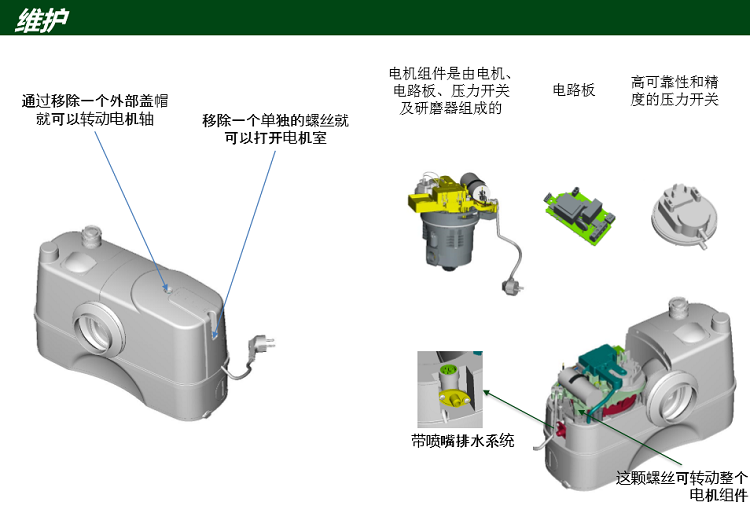 维护

通过移除一个外部盖帽就可以转动电机轴

移除一个单独的螺丝就可以打开电机室

电机组件是由电机、电路板、压力开关及研磨器组成的

电路板

高可靠性和精度的压力开关

带喷嘴排水系统

这颗螺丝可转动整个电机组件